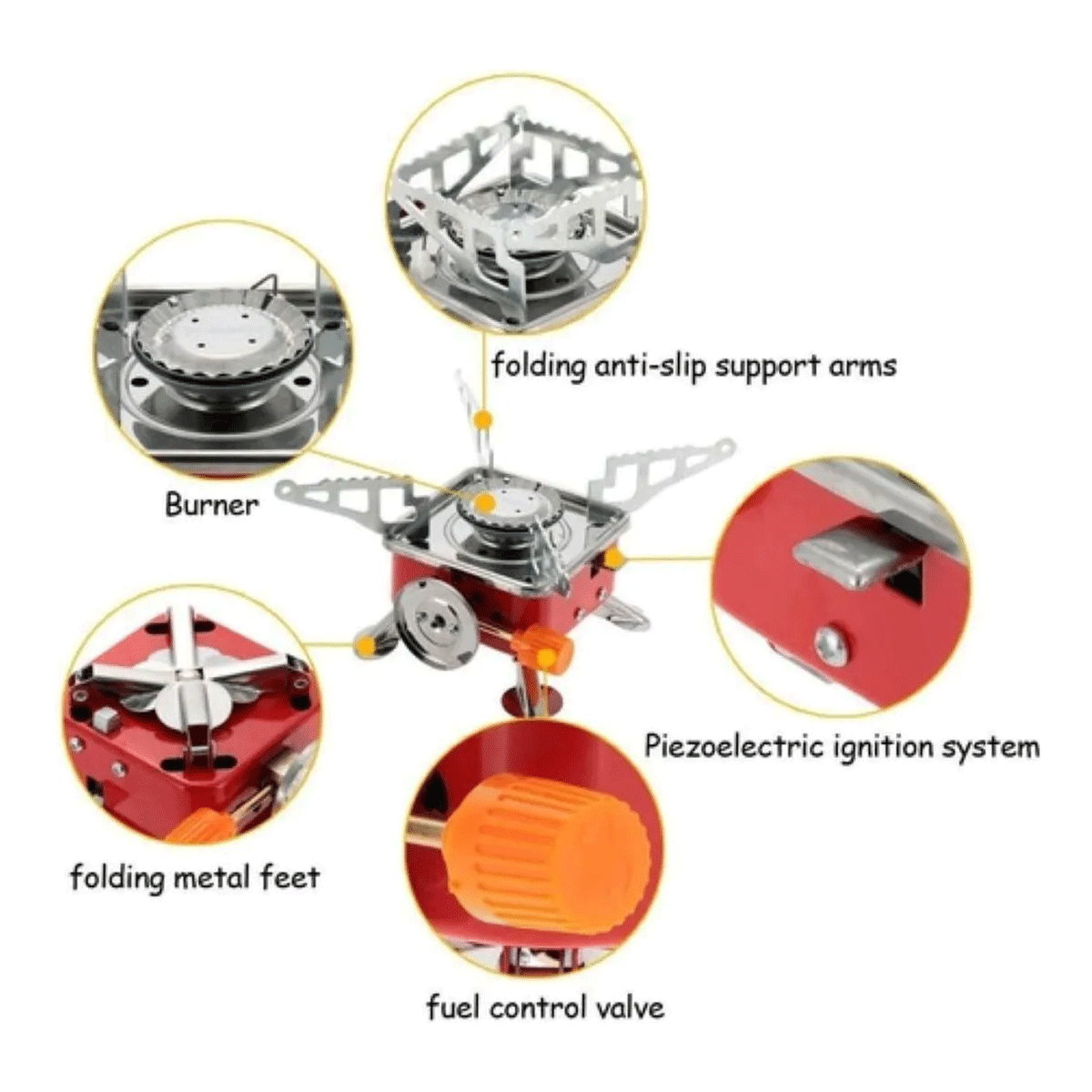 folding anti-slip support arms

Burner

Piezoelectric ignition system

folding metal feet

fuel control valve