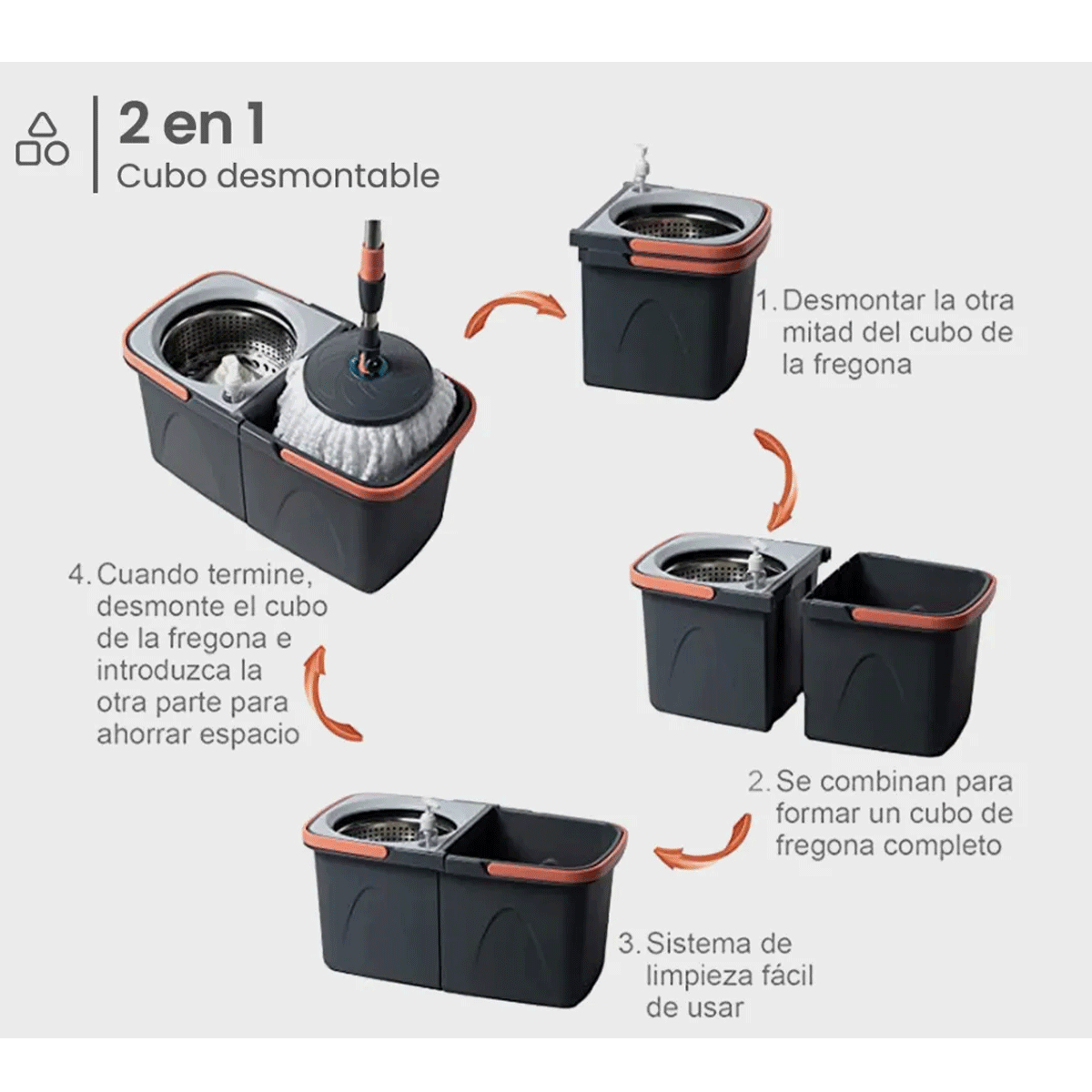 2 en 1
Cubo desmontable

1. Desmontar la otra mitad del cubo de la fregona

2. Se combinan para formar un cubo de fregona completo

3. Sistema de limpieza fácil de usar

4. Cuando termine, desmonte el cubo de la fregona e introduzca la otra parte para ahorrar espacio